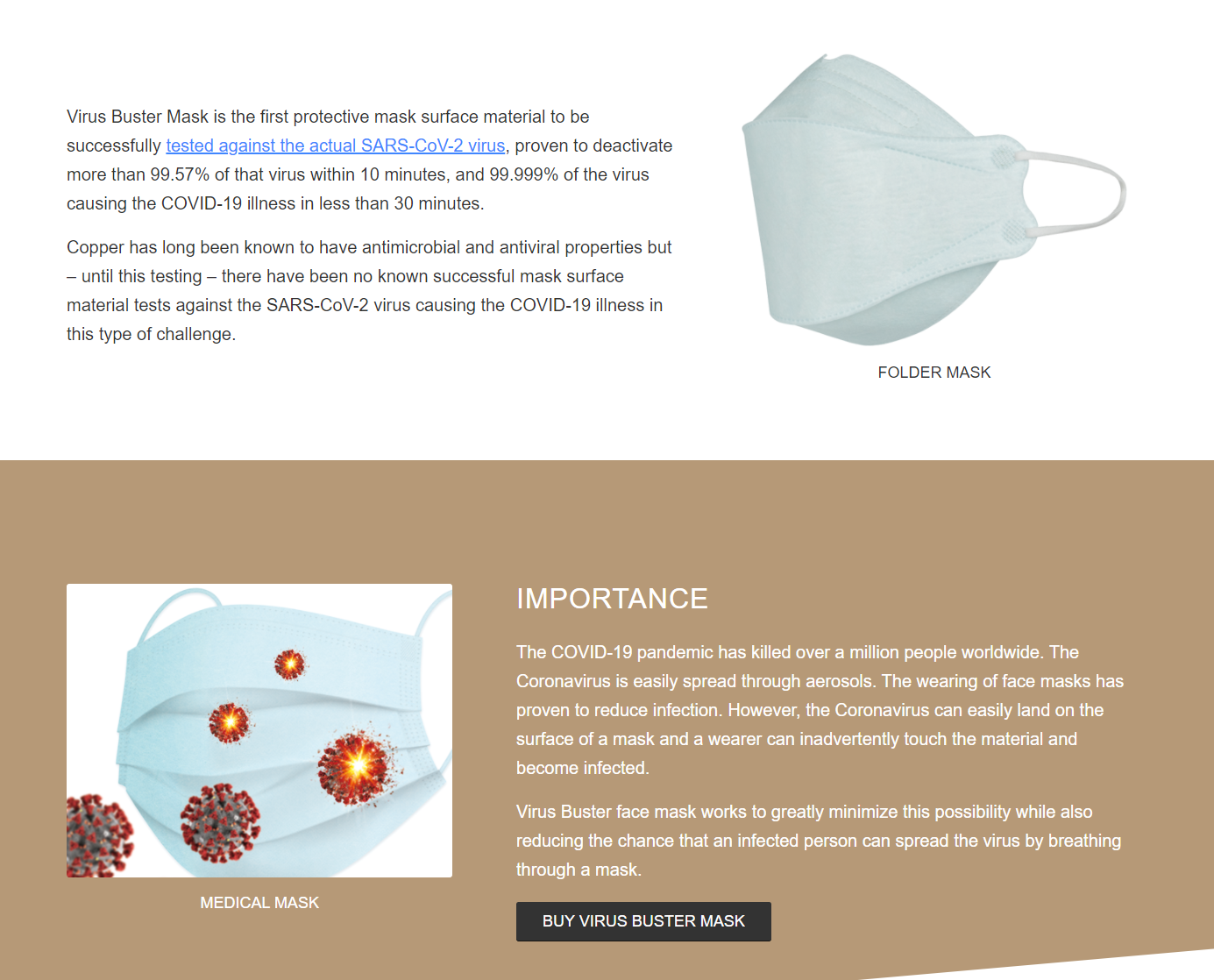 Virus Buster Mask is the first protective mask surface material to be successfully tested against the actual SARS-CoV-2 virus, proven to deactivate more than 99.57% of that virus within 10 minutes, and 99.999% of the virus causing the COVID-19 illness in less than 30 minutes.

Copper has long been known to have antimicrobial and antiviral properties but – until this testing – there have been no known successful mask surface material tests against the SARS-CoV-2 virus causing the COVID-19 illness in this type of challenge.

FOLDER MASK

MEDICAL MASK

IMPORTANCE

The COVID-19 pandemic has killed over a million people worldwide. The Coronavirus is easily spread through aerosols. The wearing of face masks has proven to reduce infection. However, the Coronavirus can easily land on the surface of a mask and a wearer can inadvertently touch the material and become infected.

Virus Buster face mask works to greatly minimize this possibility while also reducing the chance that an infected person can spread the virus by breathing through a mask.

BUY VIRUS BUSTER MASK